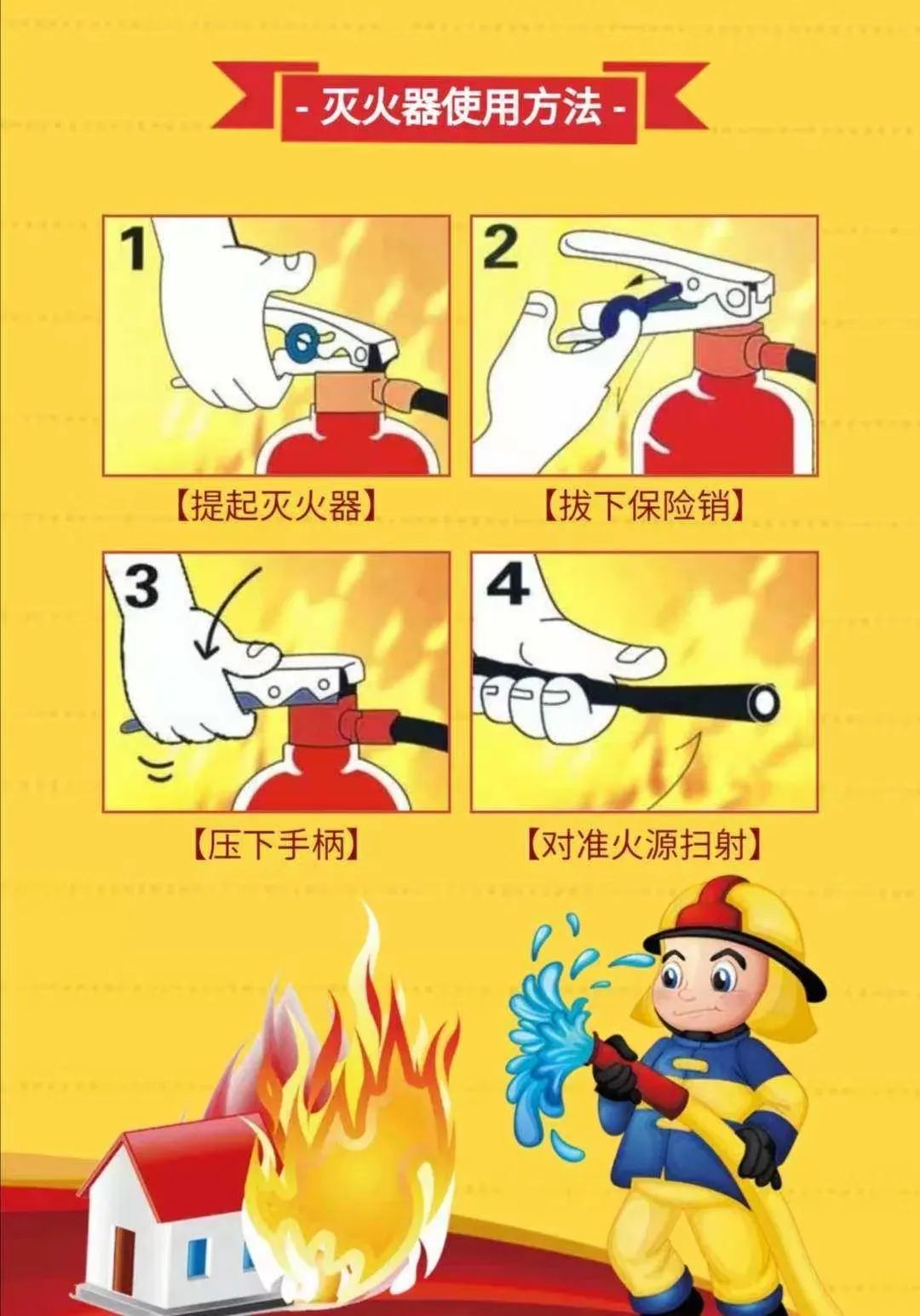 - 灭火器使用方法 -

1

【提起灭火器】

2

【拔下保险销】

3

【压下手柄】

4

【对准火源扫射】